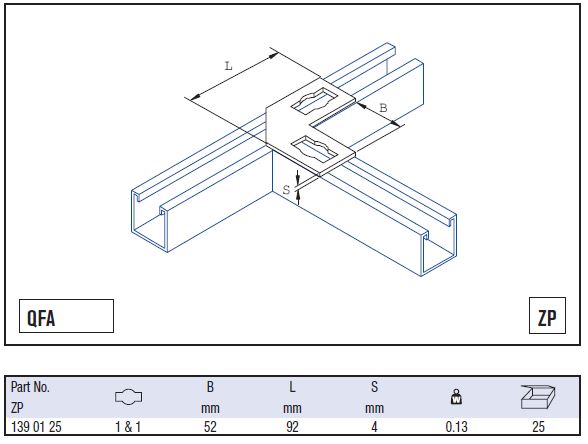 L

B

S

QFA

ZP

| Part No. ZP | | B mm | L mm | S mm | W | |
|---|---|---|---|---|---|---|
| 139 01 25 | 1 & 1 | 52 | 92 | 4 | 0.13 | 25 |