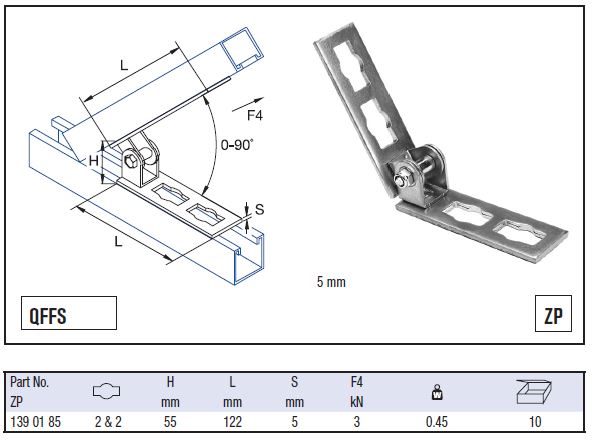 L

F4

0-90°

H

S

L

5 mm

QFFS

ZP

| Part No. ZP |  | H mm | L mm | S mm | F4 kN |  |  |
|---|---|---|---|---|---|---|---|
| 139 01 85 | 2 & 2 | 55 | 122 | 5 | 3 | 0.45 | 10 |