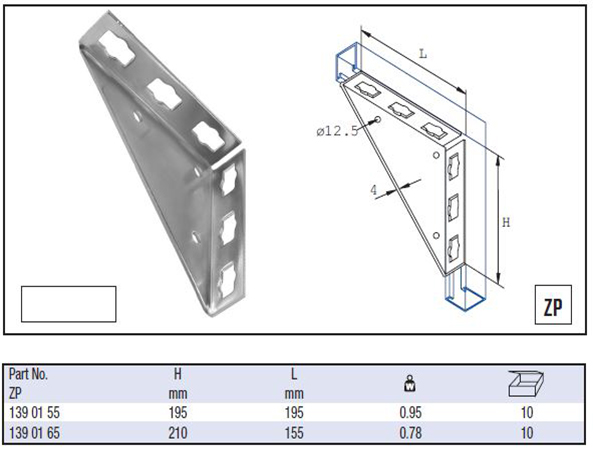 L

ø12.5

4

H

ZP

| Part No. ZP | H mm | L mm | | |
|---|---|---|---|---|
| 139 01 55 | 195 | 195 | 0.95 | 10 |
| 139 01 65 | 210 | 155 | 0.78 | 10 |