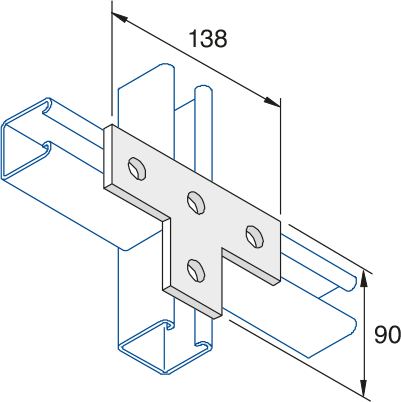 138

90