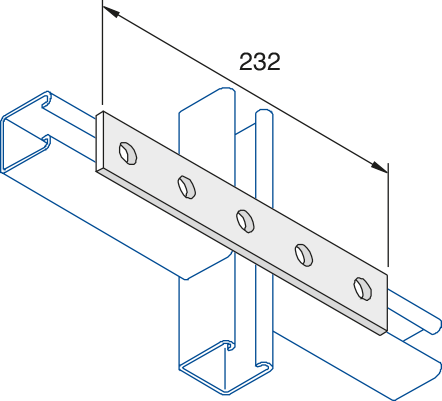 232