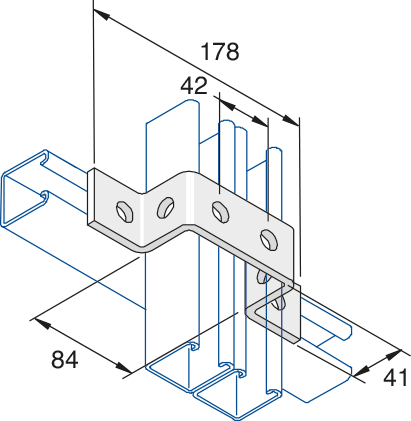 178
42
84
41