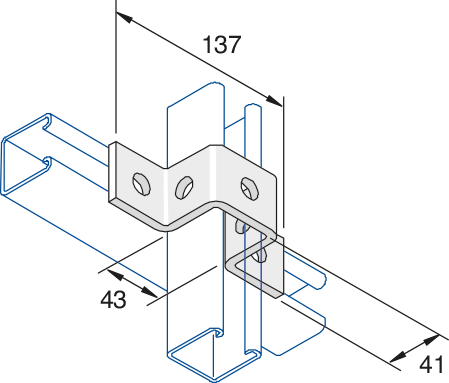 137
43
41