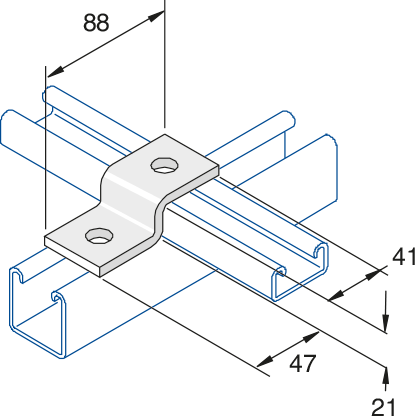 88
41
47
21