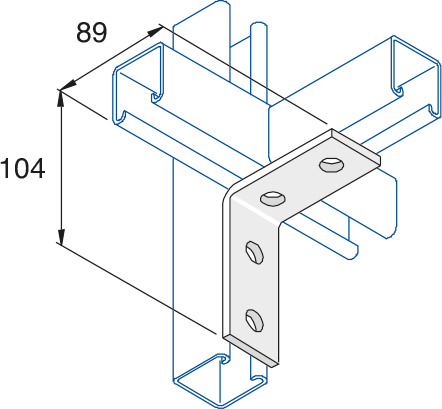 89

104