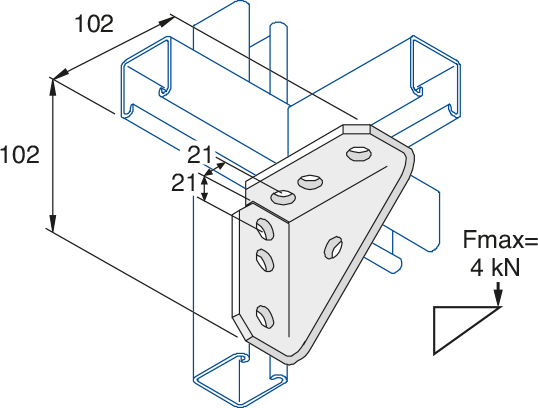 102

102

21

21

Fmax=
4 kN